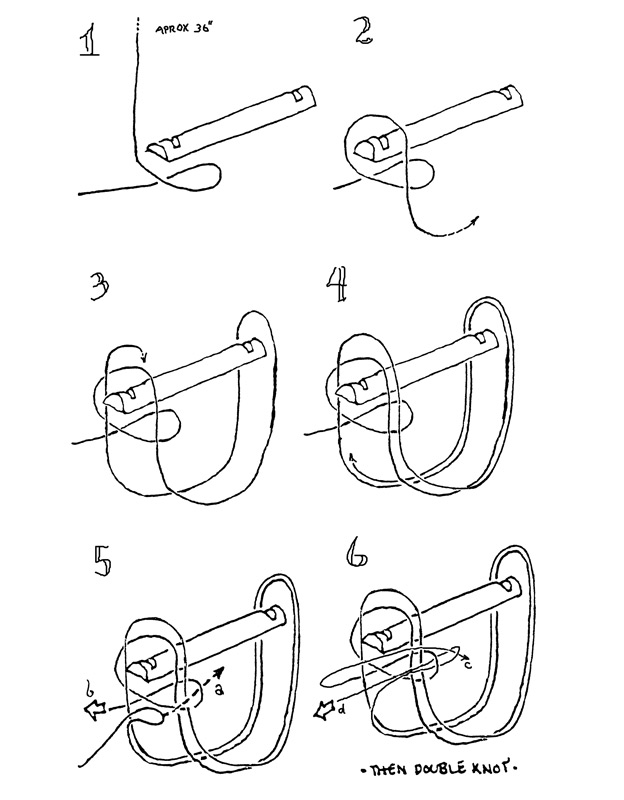 1

APROX 36"

2

3

4

5

b

a

6

c

d

• THEN DOUBLE KNOT •